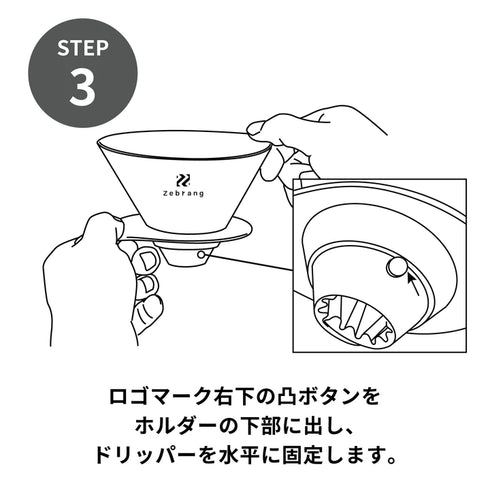 STEP
3

Zebrang

ロゴマーク右下の凸ボタンを
ホルダーの下部に出し、
ドリッパーを水平に固定します。