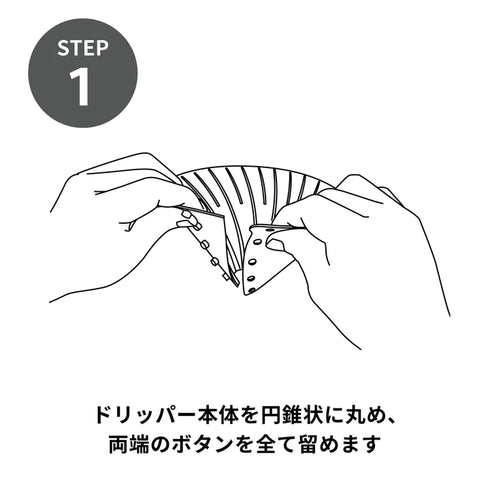 STEP
1

ドリッパー本体を円錐状に丸め、
両端のボタンを全て留めます