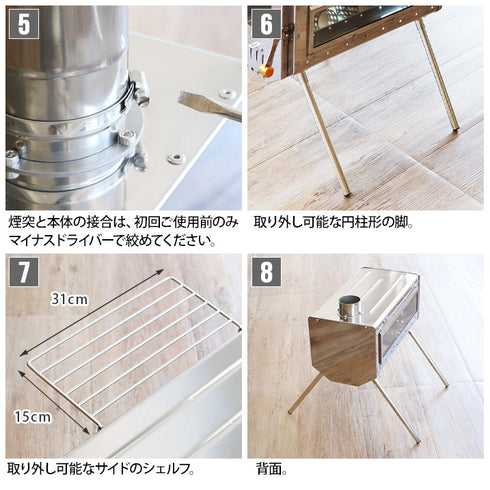 5

煙突と本体の接合は、初回ご使用前のみマイナスドライバーで絞めてください。

6

取り外し可能な円柱形の脚。

7

31cm

15cm

取り外し可能なサイドのシェルフ。

8

背面。