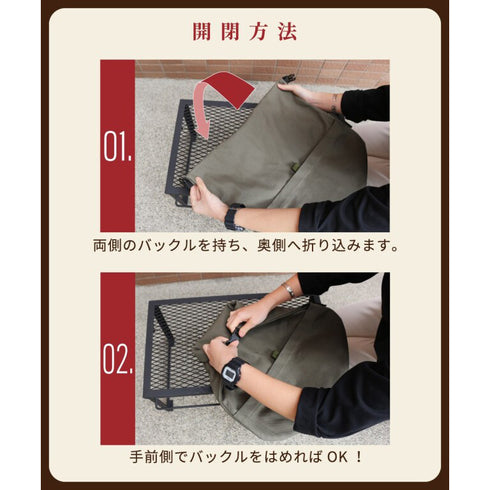 開閉方法

01.

両側のバックルを持ち、奥側へ折り込みます。

02.

手前側でバックルをはめれば OK！