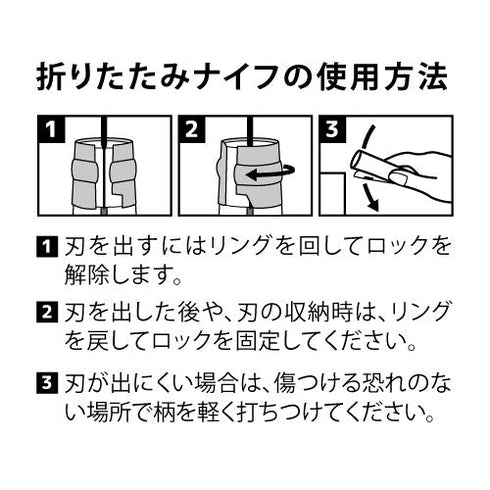 折りたたみナイフの使用方法

1

2

3

1 刃を出すにはリングを回してロックを解除します。

2 刃を出した後や、刃の収納時は、リングを戻してロックを固定してください。

3 刃が出にくい場合は、傷つける恐れのない場所で柄を軽く打ちつけてください。